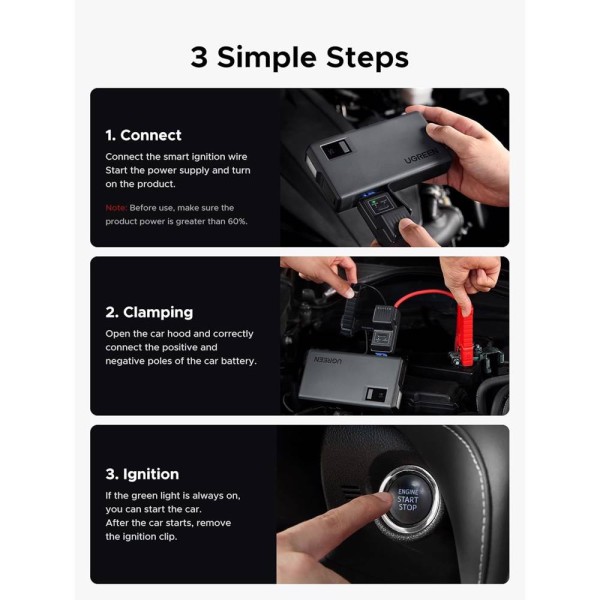 3 Simple Steps

1. Connect

Connect the smart ignition wire
Start the power supply and turn on the product.

Note: Before use, make sure the product power is greater than 60%.

UGREEN

2. Clamping

Open the car hood and correctly connect the positive and negative poles of the car battery.

UGREEN

3. Ignition

If the green light is always on, you can start the car.
After the car starts, remove the ignition clip.

ENGINE
START
STOP