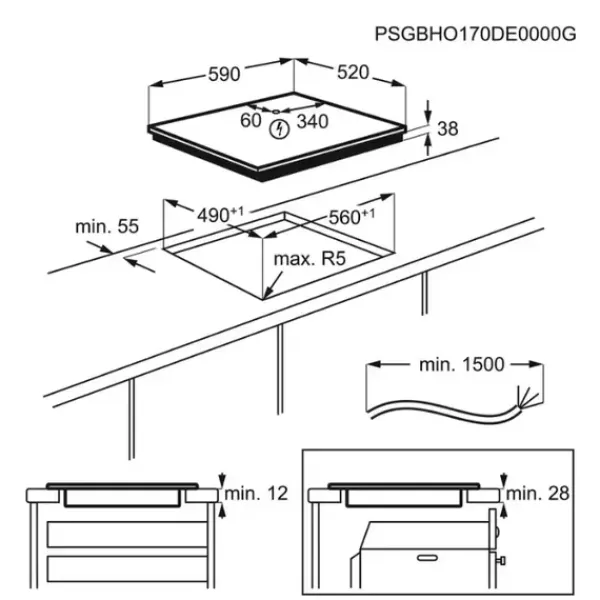 PSGBHO170DE0000G

590

520

60

340

38

$490^{+1}$

$560^{+1}$

min. 55

max. R5

min. 1500

min. 12

min. 28