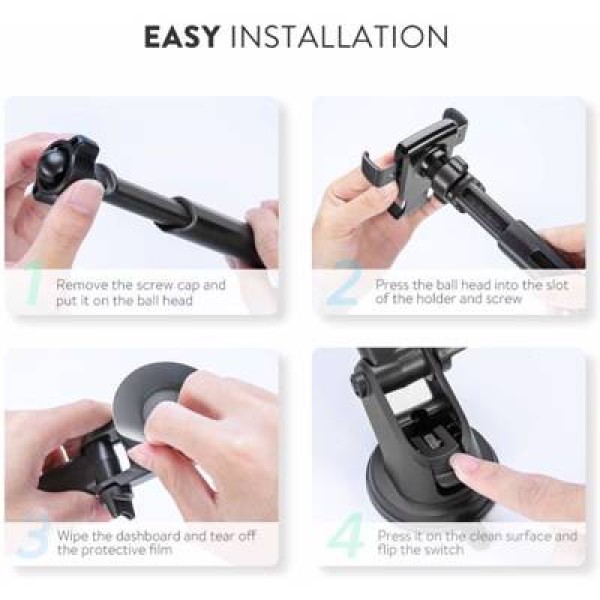 EASY INSTALLATION

1 Remove the screw cap and put it on the ball head

2 Press the ball head into the slot of the holder and screw

3 Wipe the dashboard and tear off the protective film

4 Press it on the clean surface and flip the switch